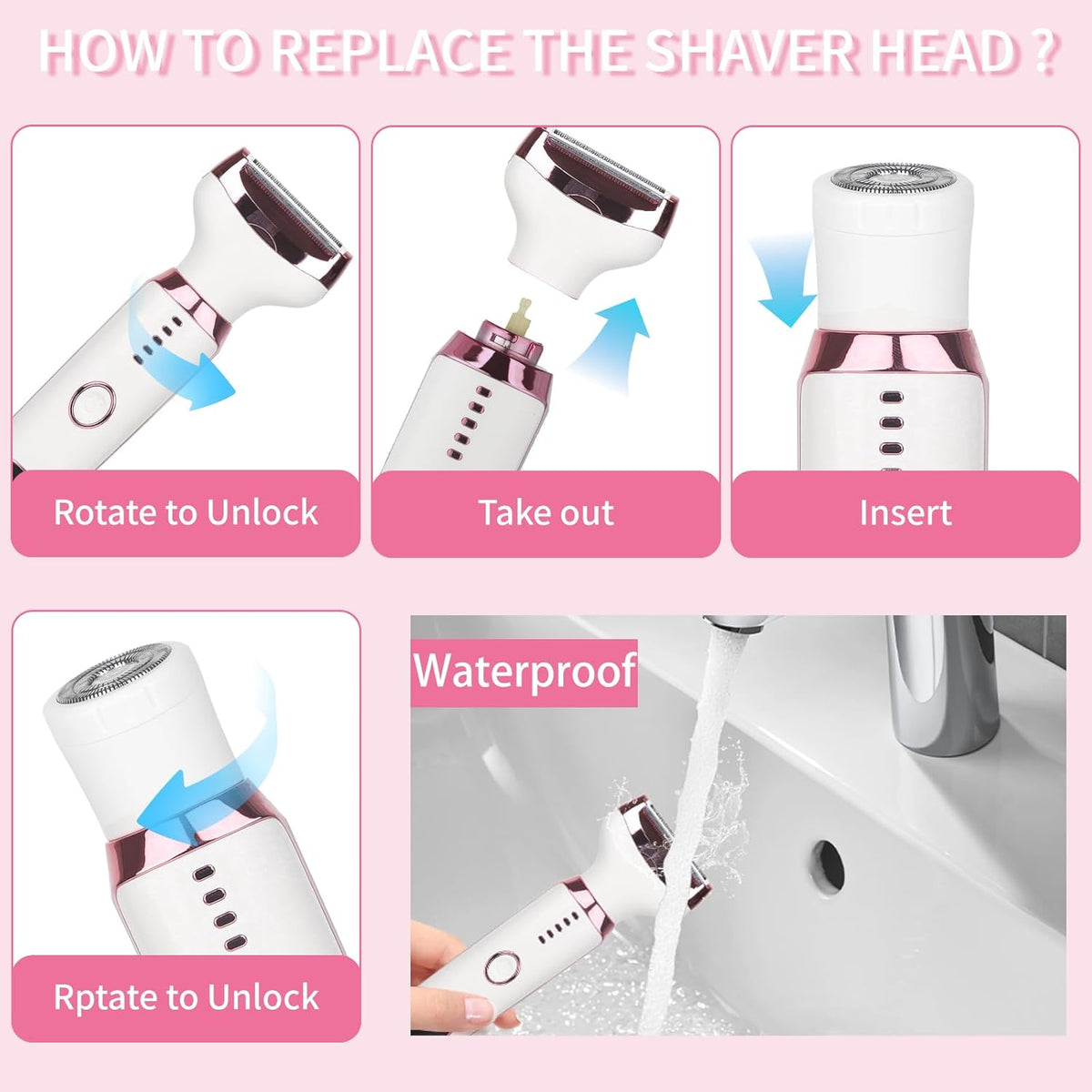 HOW TO REPLACE THE SHAVER HEAD ?

Rotate to Unlock

Take out

Insert

Rptate to Unlock

Waterproof